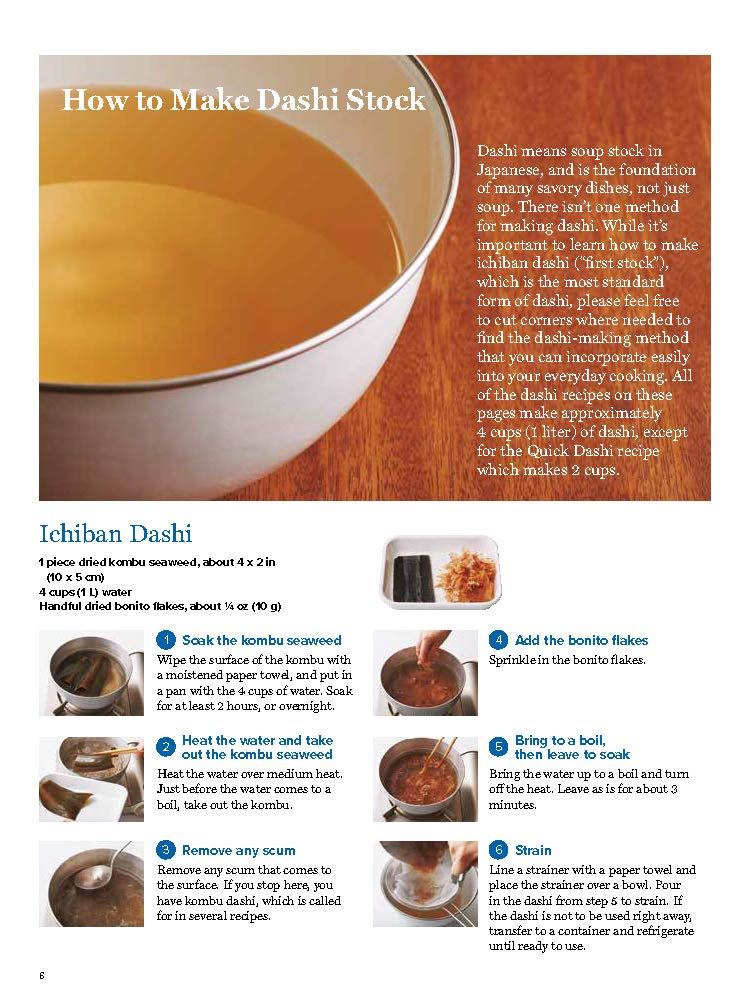 How to Make Dashi Stock

Dashi means soup stock in Japanese, and is the foundation of many savory dishes, not just soup. There isn't one method for making dashi. While it's important to learn how to make ichiban dashi ("first stock"), which is the most standard form of dashi, please feel free to cut corners where needed to find the dashi-making method that you can incorporate easily into your everyday cooking. All of the dashi recipes on these pages make approximately 4 cups (1 liter) of dashi, except for the Quick Dashi recipe which makes 2 cups.

Ichiban Dashi

1 piece dried kombu seaweed, about 4 x 2 in (10 x 5 cm)
4 cups (1 L) water
Handful dried bonito flakes, about ¼ oz (10 g)

1 Soak the kombu seaweed
Wipe the surface of the kombu with a moistened paper towel, and put in a pan with the 4 cups of water. Soak for at least 2 hours, or overnight.

2 Heat the water and take out the kombu seaweed
Heat the water over medium heat. Just before the water comes to a boil, take out the kombu.

3 Remove any scum
Remove any scum that comes to the surface. If you stop here, you have kombu dashi, which is called for in several recipes.

4 Add the bonito flakes
Sprinkle in the bonito flakes.

5 Bring to a boil, then leave to soak
Bring the water up to a boil and turn off the heat. Leave as is for about 3 minutes.

6 Strain
Line a strainer with a paper towel and place the strainer over a bowl. Pour in the dashi from step 5 to strain. If the dashi is not to be used right away, transfer to a container and refrigerate until ready to use.

6